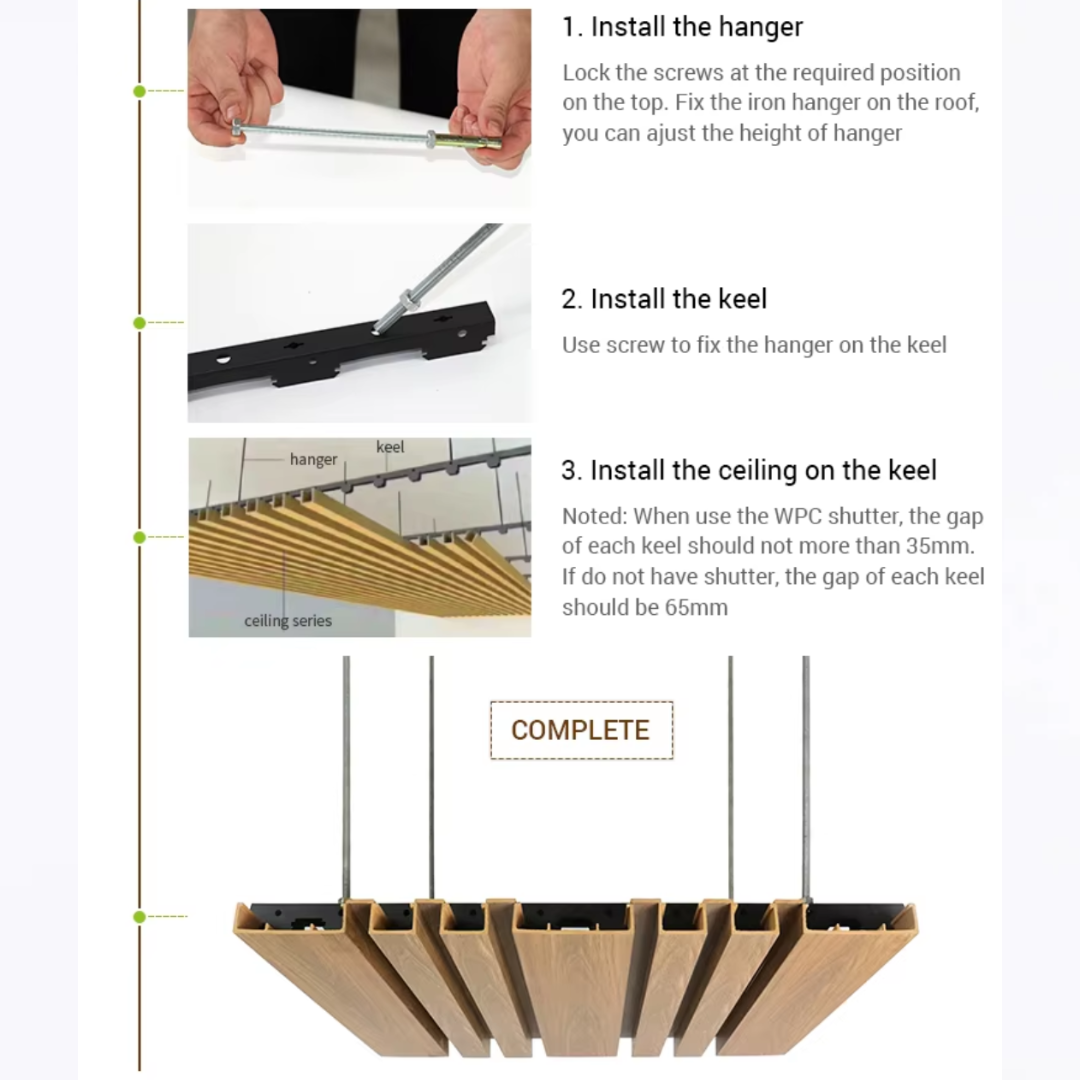 1. Install the hanger

Lock the screws at the required position on the top. Fix the iron hanger on the roof, you can ajust the height of hanger

2. Install the keel

Use screw to fix the hanger on the keel

hanger
keel
ceiling series

3. Install the ceiling on the keel

Noted: When use the WPC shutter, the gap of each keel should not more than 35mm. If do not have shutter, the gap of each keel should be 65mm

COMPLETE